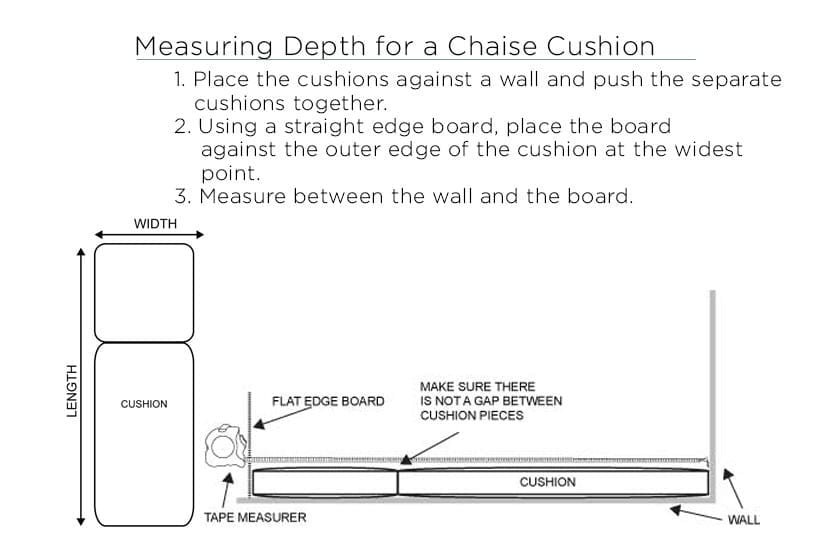 Measuring Depth for a Chaise Cushion

1. Place the cushions against a wall and push the separate cushions together.
2. Using a straight edge board, place the board against the outer edge of the cushion at the widest point.
3. Measure between the wall and the board.

WIDTH

LENGTH

CUSHION

FLAT EDGE BOARD

MAKE SURE THERE IS NOT A GAP BETWEEN CUSHION PIECES

CUSHION

TAPE MEASURER

WALL